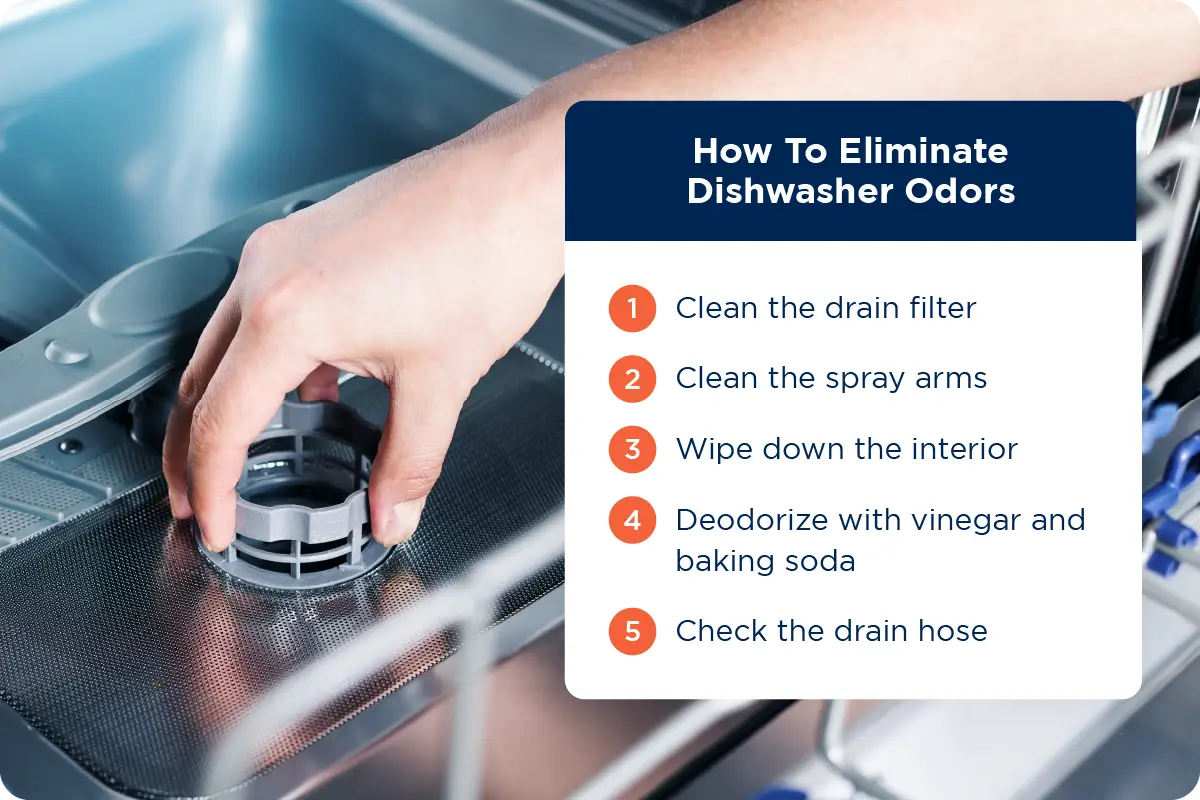 How To Eliminate Dishwasher Odors

1 Clean the drain filter

2 Clean the spray arms

3 Wipe down the interior

4 Deodorize with vinegar and baking soda

5 Check the drain hose