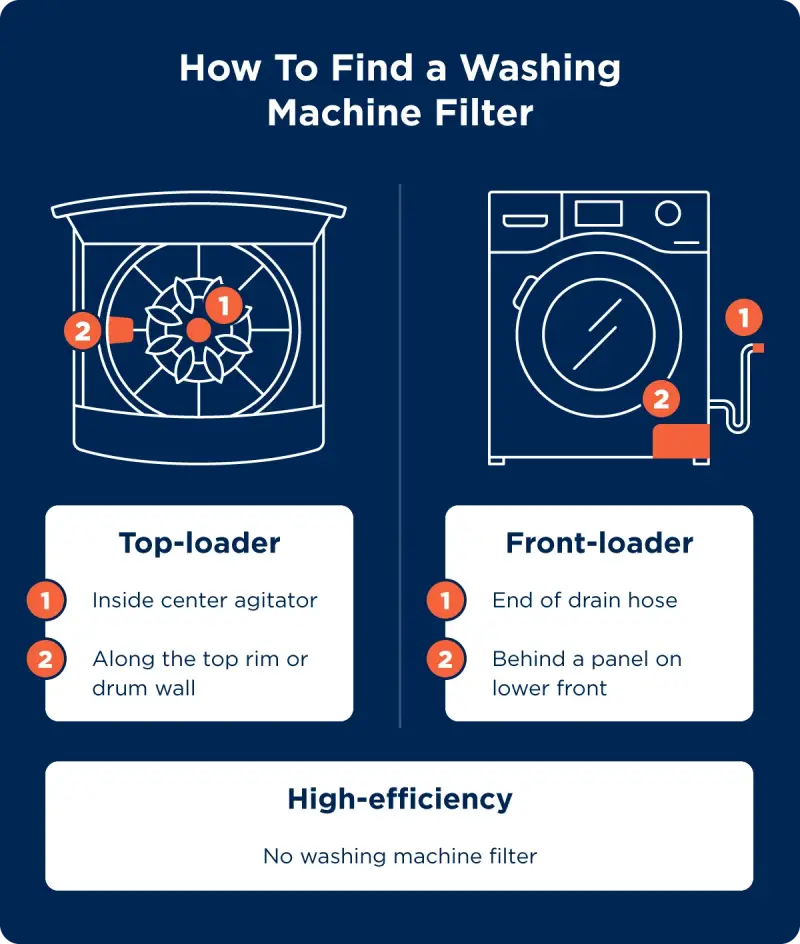 How To Find a Washing Machine Filter

2

1

1

2

Top-loader

1 Inside center agitator

2 Along the top rim or drum wall

Front-loader

1 End of drain hose

2 Behind a panel on lower front

High-efficiency

No washing machine filter