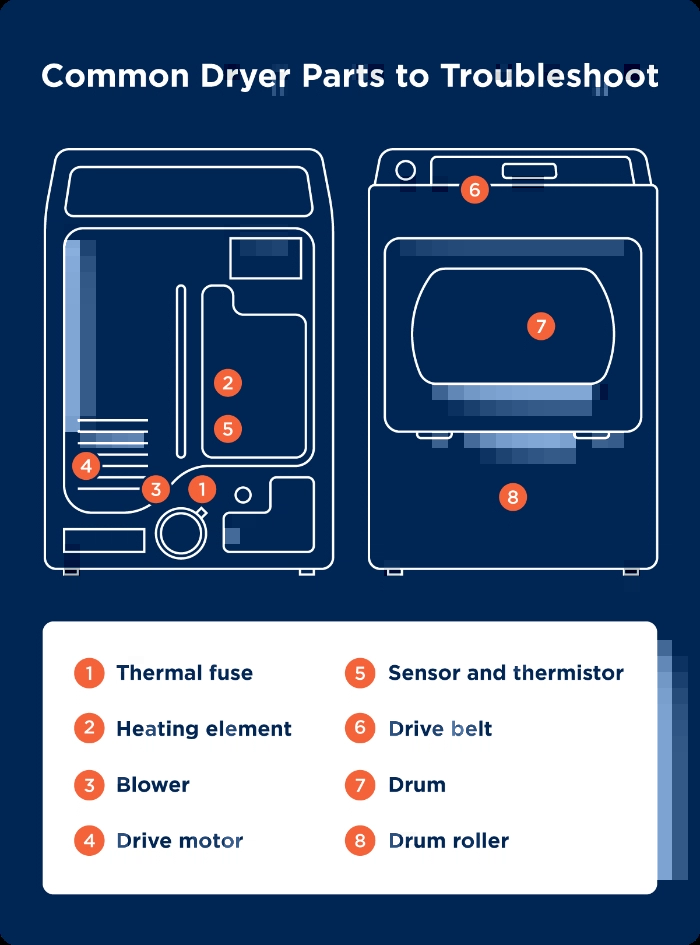 Common Dryer Parts to Troubleshoot

6

7

2

5

4

3

1

8

1 Thermal fuse

2 Heating element

3 Blower

4 Drive motor

5 Sensor and thermistor

6 Drive belt

7 Drum

8 Drum roller